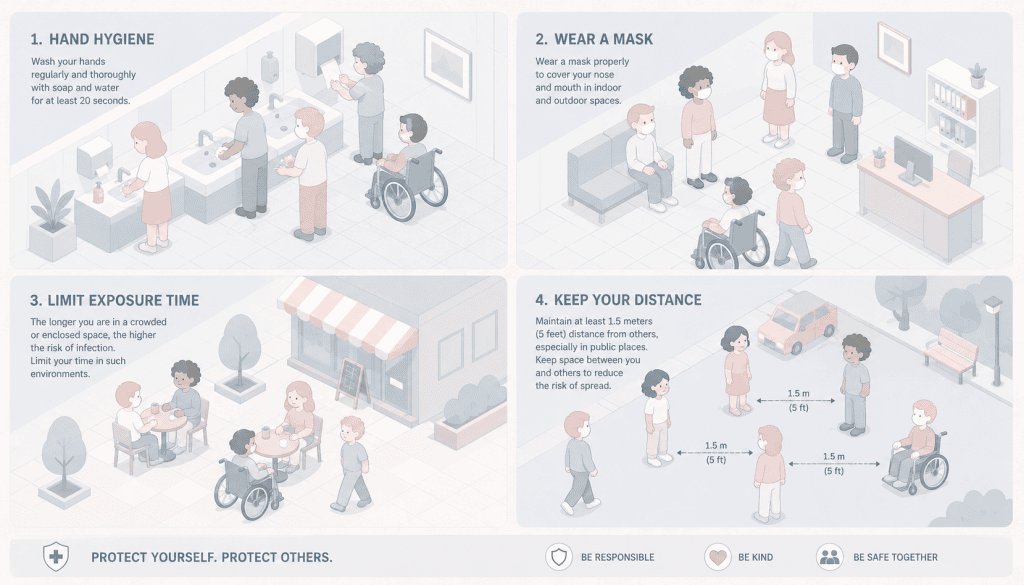 1. HAND HYGIENE

Wash your hands regularly and thoroughly with soap and water for at least 20 seconds.

2. WEAR A MASK

Wear a mask properly to cover your nose and mouth in indoor and outdoor spaces.

3. LIMIT EXPOSURE TIME

The longer you are in a crowded or enclosed space, the higher the risk of infection. Limit your time in such environments.

4. KEEP YOUR DISTANCE

Maintain at least 1.5 meters (5 feet) distance from others, especially in public places. Keep space between you and others to reduce the risk of spread.

1.5 m
(5 ft)

1.5 m
(5 ft)

1.5 m
(5 ft)

PROTECT YOURSELF. PROTECT OTHERS.

BE RESPONSIBLE

BE KIND

BE SAFE TOGETHER